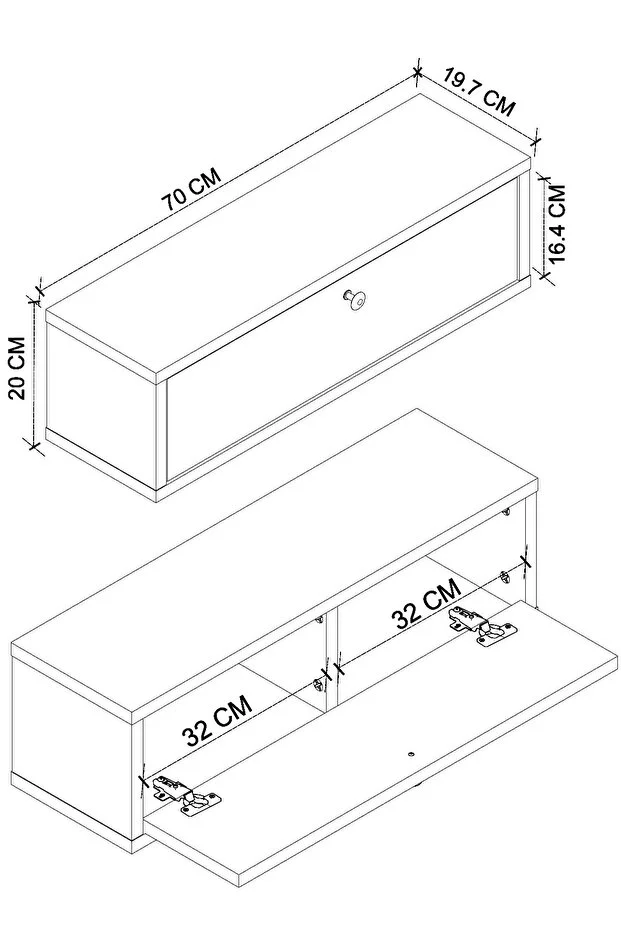 19.7 CM
70 CM
16.4 CM
20 CM
32 CM
32 CM